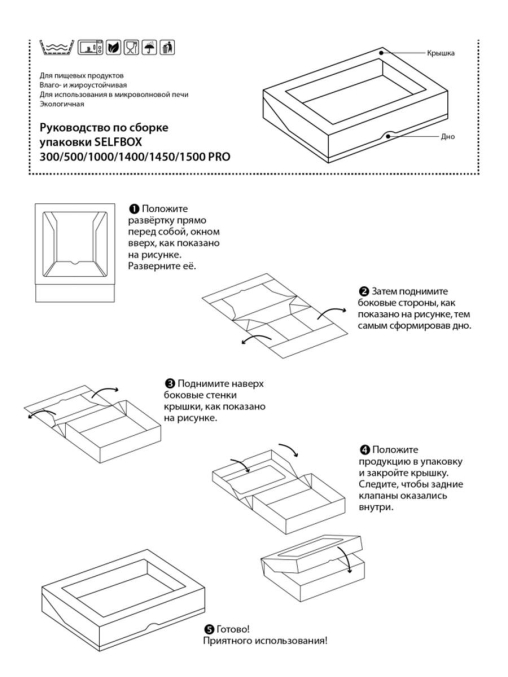 Для пищевых продуктов
Влаго- и жироустойчивая
Для использования в микроволновой печи
Экологичная

Руководство по сборке упаковки SELFBOX 300/500/1000/1400/1450/1500 PRO

Крышка

Дно

❶ Положите развёртку прямо перед собой, окном вверх, как показано на рисунке. Разверните её.

❷ Затем поднимите боковые стороны, как показано на рисунке, тем самым сформировав дно.

❸ Поднимите наверх боковые стенки крышки, как показано на рисунке.

❹ Положите продукцию в упаковку и закройте крышку. Следите, чтобы задние клапаны оказались внутри.

❺ Готово! Приятного использования!